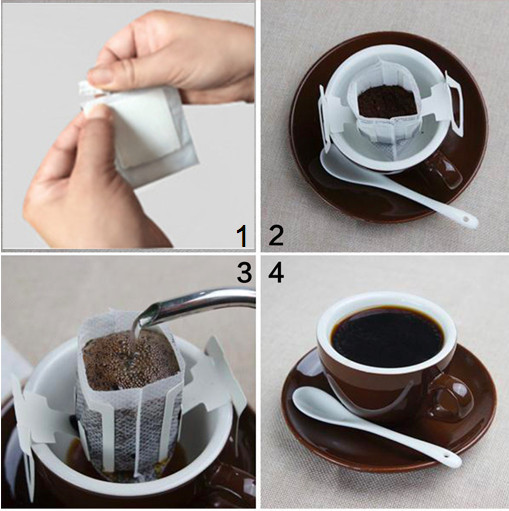 1 2
3 4